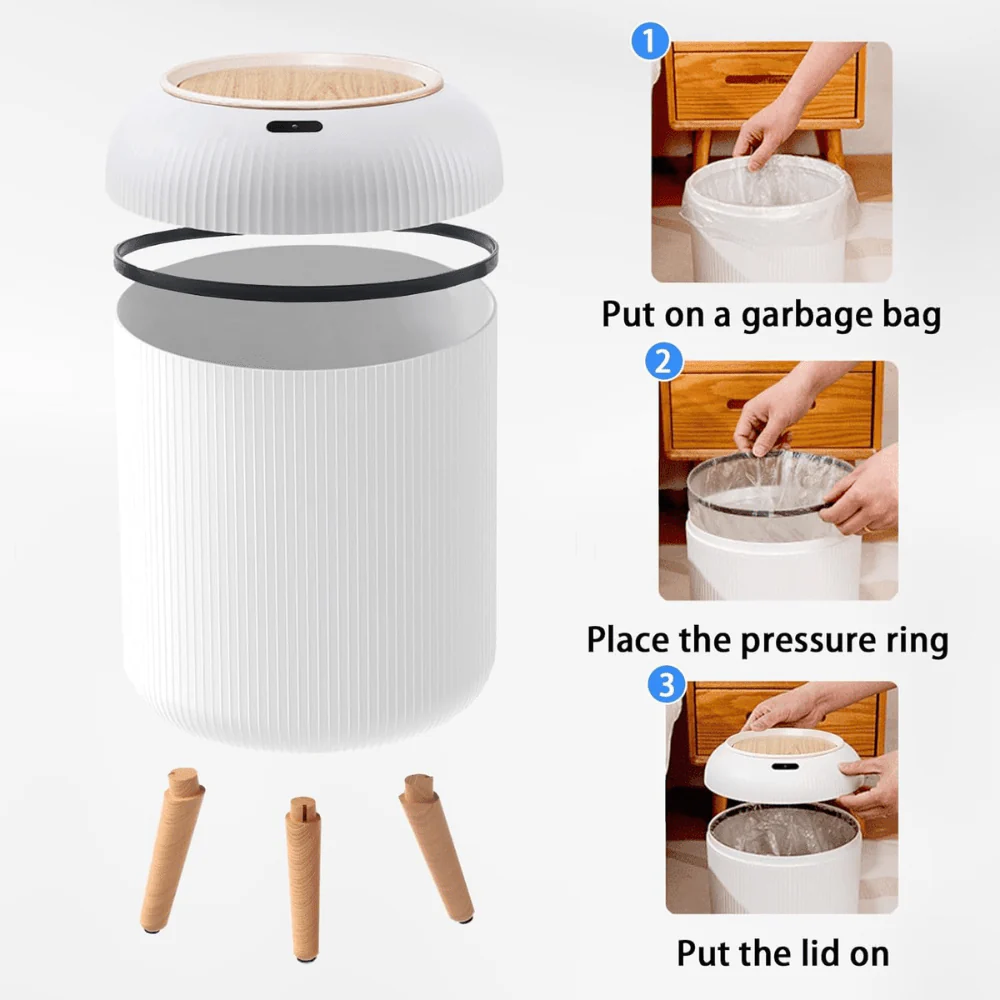 1

Put on a garbage bag

2

Place the pressure ring

3

Put the lid on